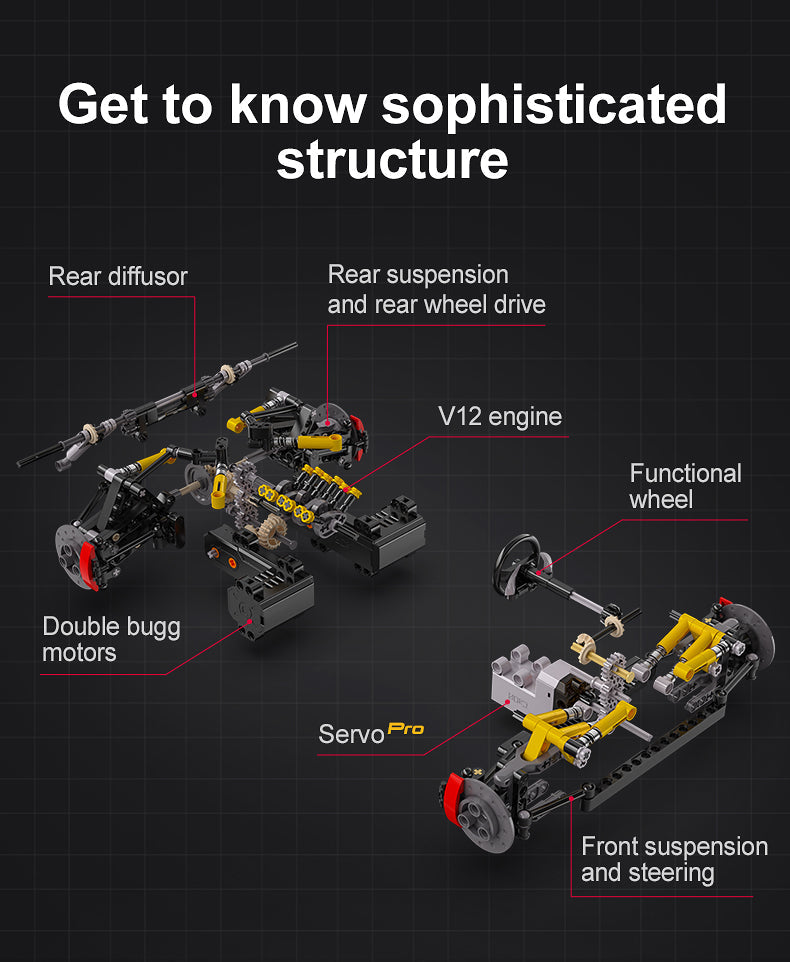 Get to know sophisticated structure

Rear diffusor

Rear suspension and rear wheel drive

V12 engine

Functional wheel

Double bugg motors

Servo Pro

Front suspension and steering