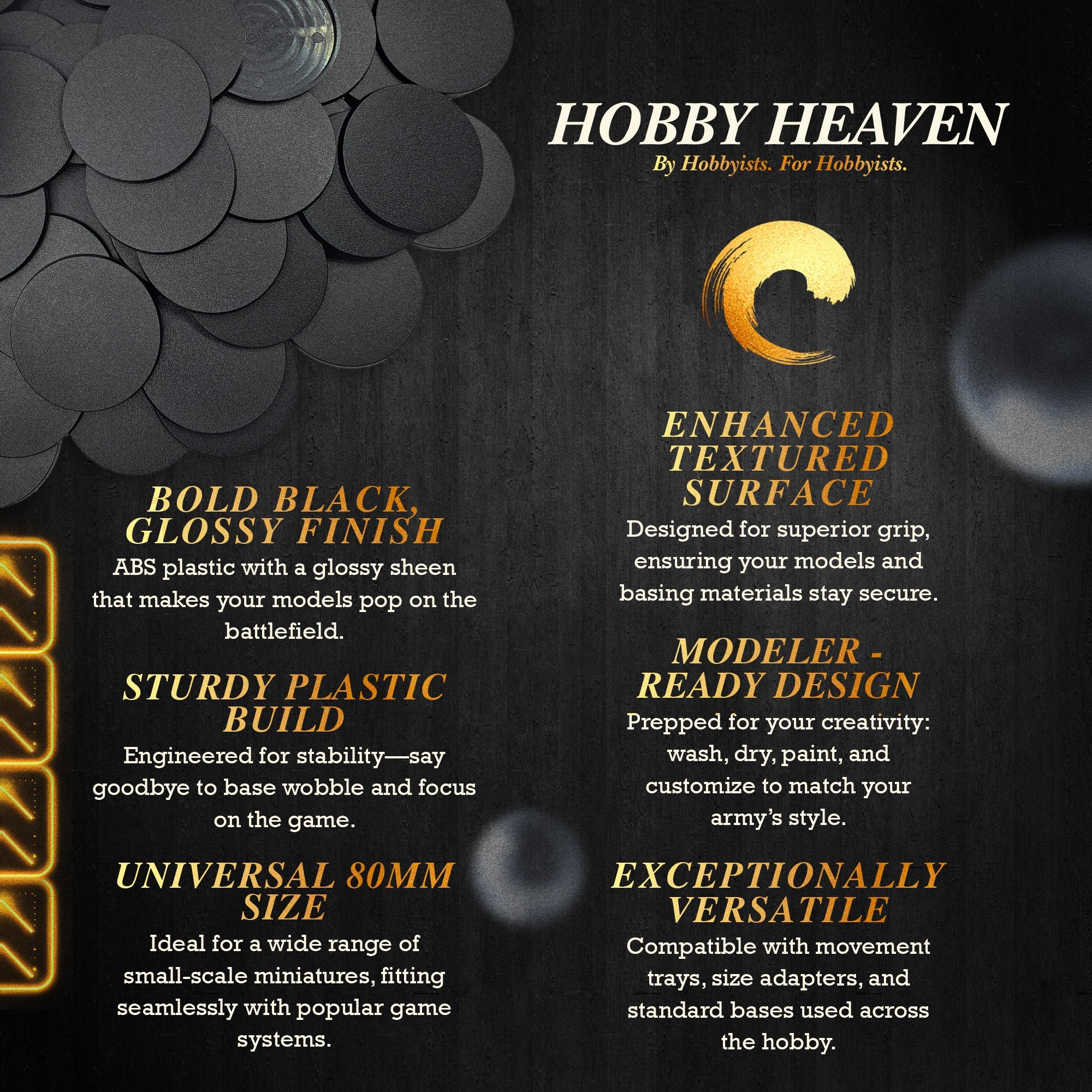 HOBBY HEAVEN
By Hobbyists. For Hobbyists.

BOLD BLACK, GLOSSY FINISH
ABS plastic with a glossy sheen that makes your models pop on the battlefield.

STURDY PLASTIC BUILD
Engineered for stability—say goodbye to base wobble and focus on the game.

UNIVERSAL 80MM SIZE
Ideal for a wide range of small-scale miniatures, fitting seamlessly with popular game systems.

ENHANCED TEXTURED SURFACE
Designed for superior grip, ensuring your models and basing materials stay secure.

MODELER - READY DESIGN
Prepped for your creativity: wash, dry, paint, and customize to match your army's style.

EXCEPTIONALLY VERSATILE
Compatible with movement trays, size adapters, and standard bases used across the hobby.