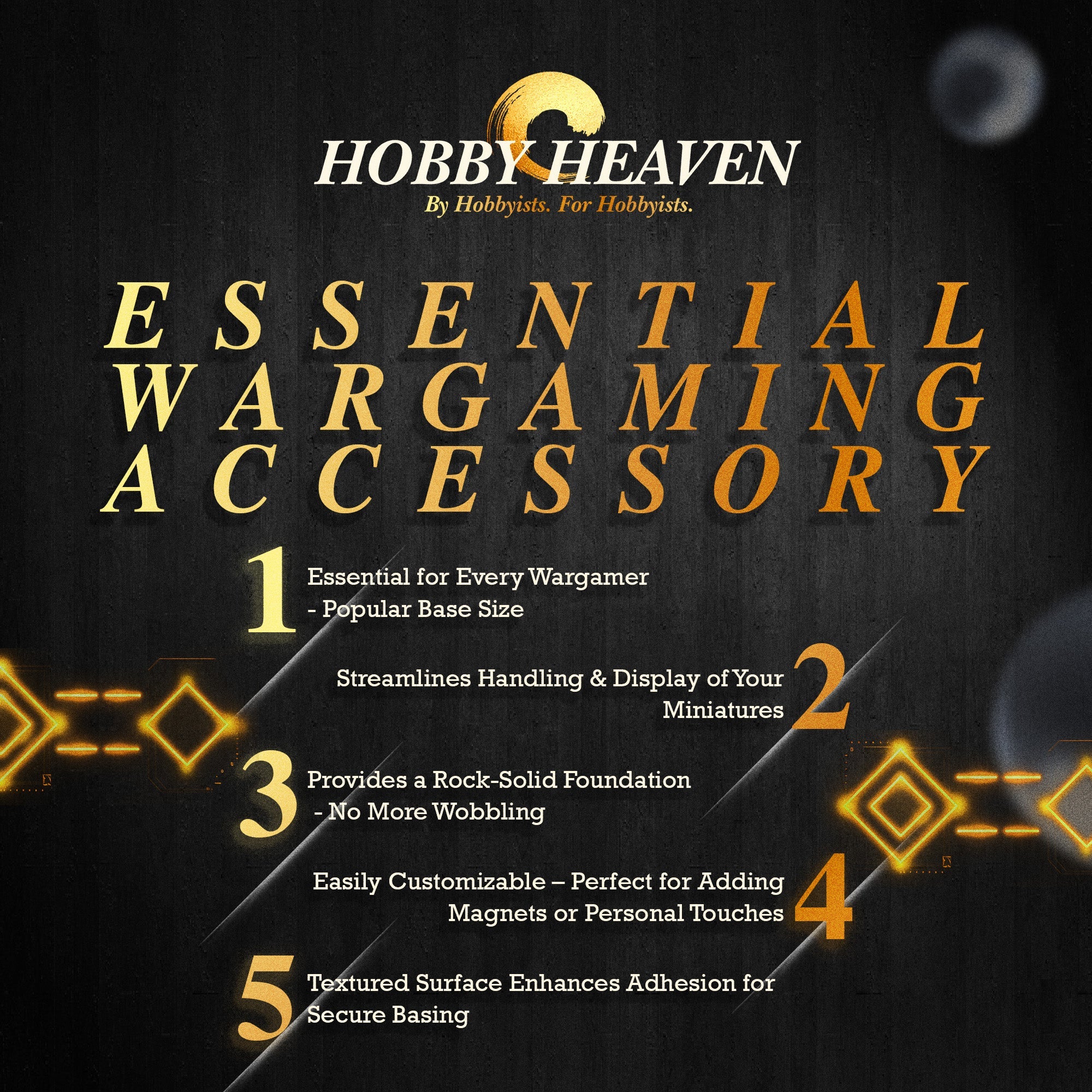 HOBBY HEAVEN
By Hobbyists. For Hobbyists.

ESSENTIAL WARGAMING ACCESSORY

1 Essential for Every Wargamer - Popular Base Size

Streamlines Handling & Display of Your Miniatures 2

3 Provides a Rock-Solid Foundation - No More Wobbling

Easily Customizable – Perfect for Adding Magnets or Personal Touches 4

5 Textured Surface Enhances Adhesion for Secure Basing