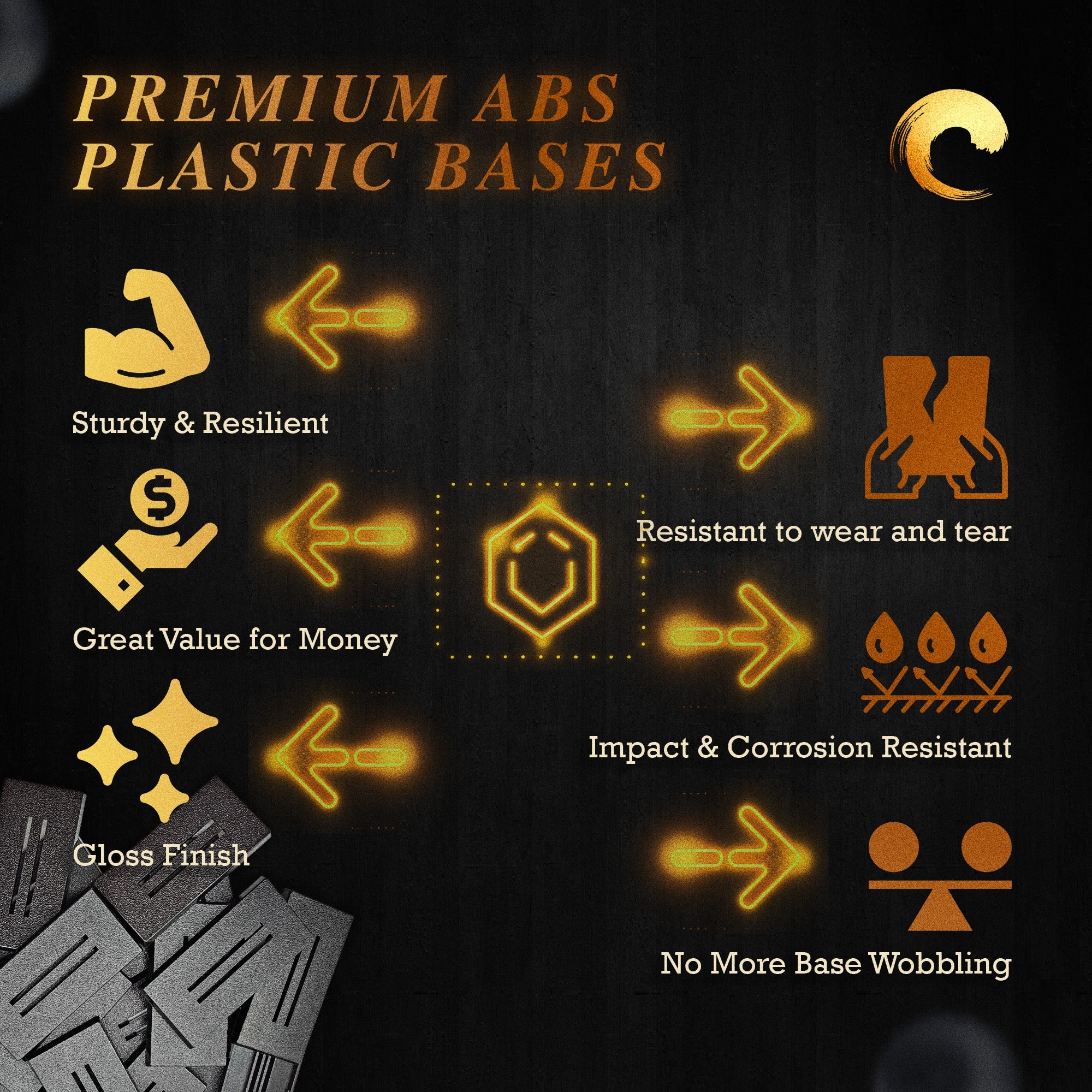 PREMIUM ABS PLASTIC BASES

Sturdy & Resilient

Great Value for Money

Gloss Finish

Resistant to wear and tear

Impact & Corrosion Resistant

No More Base Wobbling