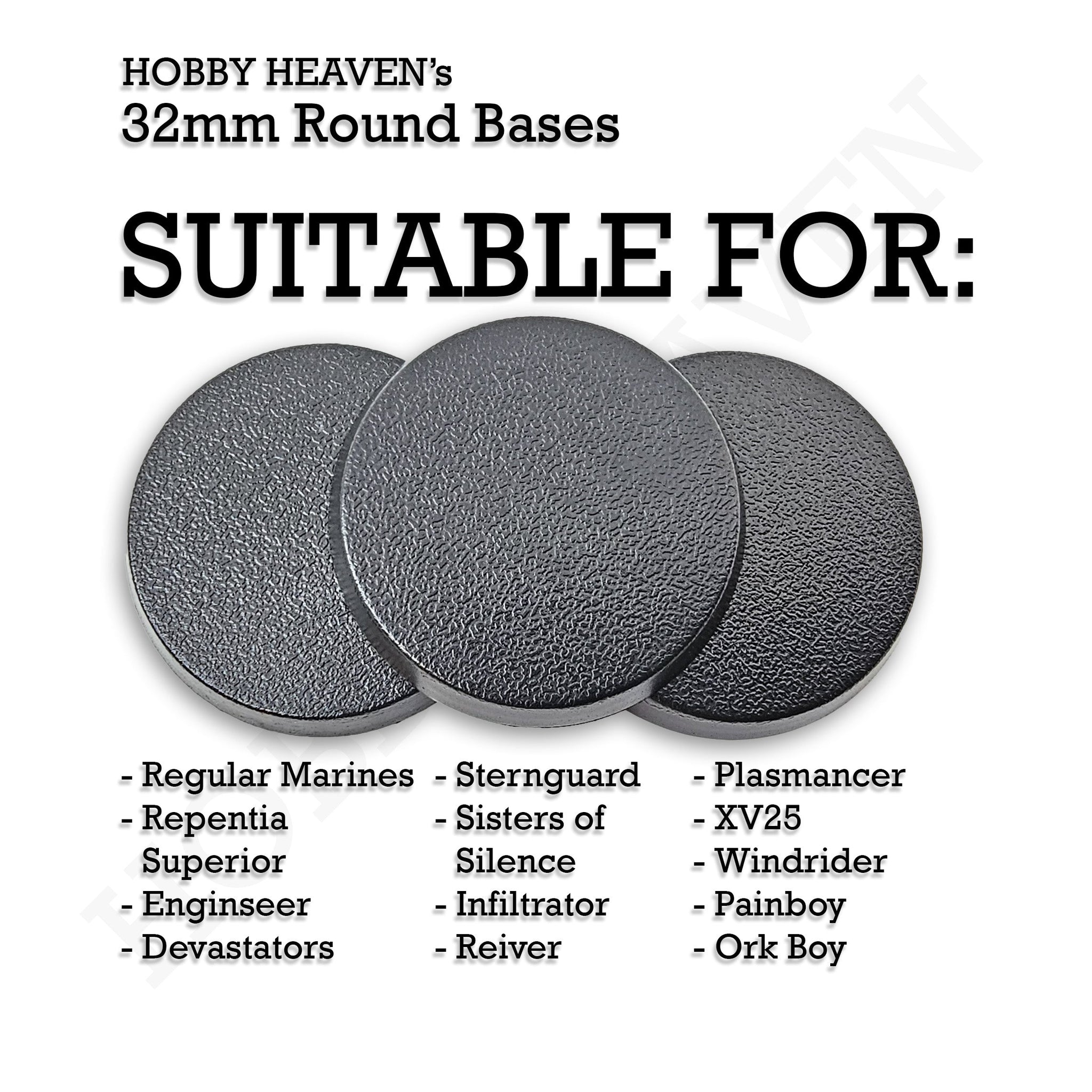 HOBBY HEAVEN's
32mm Round Bases

SUITABLE FOR:

- Regular Marines
- Repentia Superior
- Enginseer
- Devastators

- Sternguard
- Sisters of Silence
- Infiltrator
- Reiver

- Plasmancer
- XV25
- Windrider
- Painboy
- Ork Boy

HOBBY HEAVEN