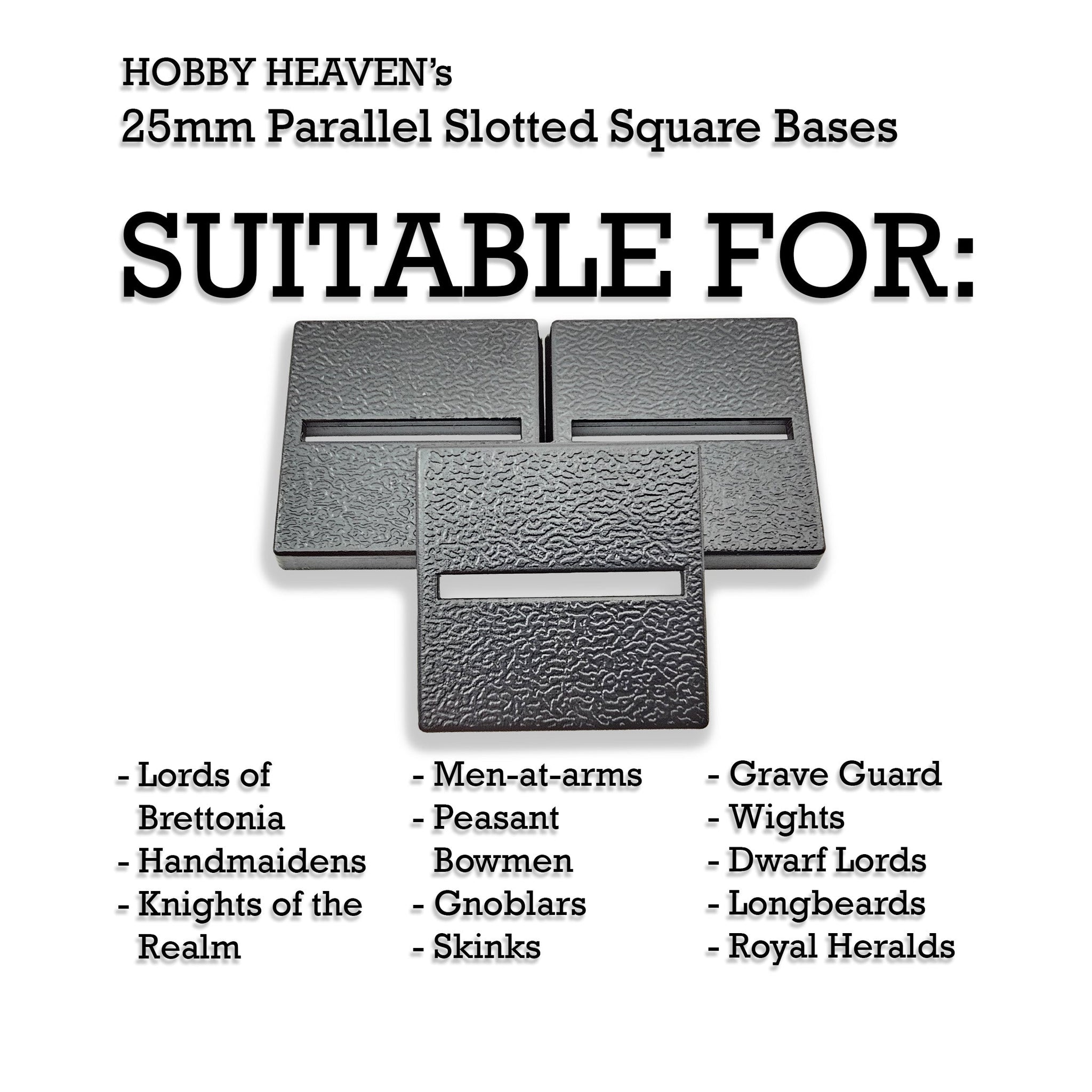 HOBBY HEAVEN's
25mm Parallel Slotted Square Bases

SUITABLE FOR:

- Lords of Brettonia
- Handmaidens
- Knights of the Realm

- Men-at-arms
- Peasant Bowmen
- Gnoblars
- Skinks

- Grave Guard
- Wights
- Dwarf Lords
- Longbeards
- Royal Heralds